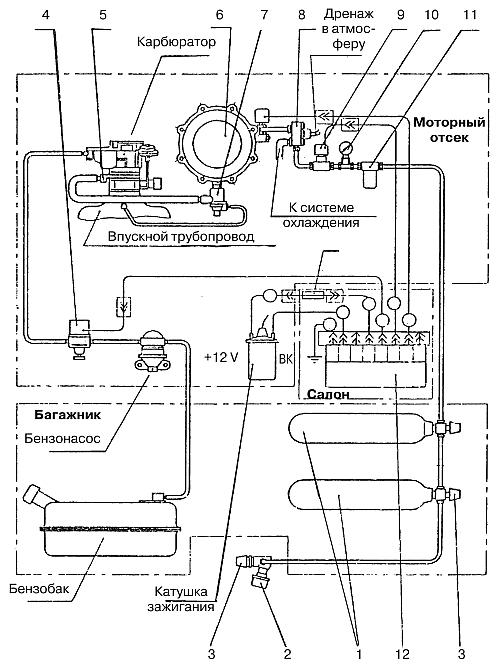 4
5
6
7
8
Дренаж в атмосферу
9
10
11
Карбюратор
Моторный отсек
К системе охлаждения
Впускной трубопровод
+12 V
ВК
Салон
Багажник
Бензонасос
Бензобак
Катушка зажигания
3
2
1
12
3